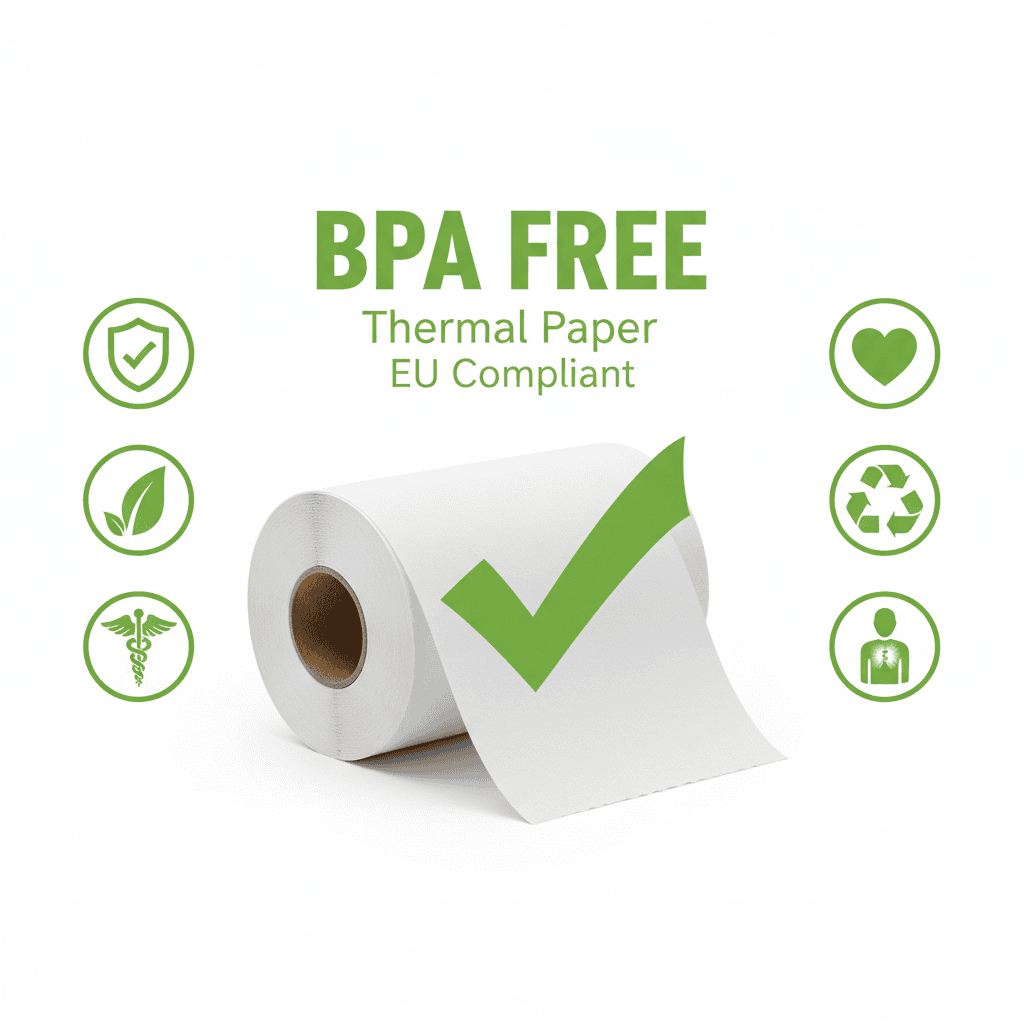 BPA FREE
Thermal Paper
EU Compliant