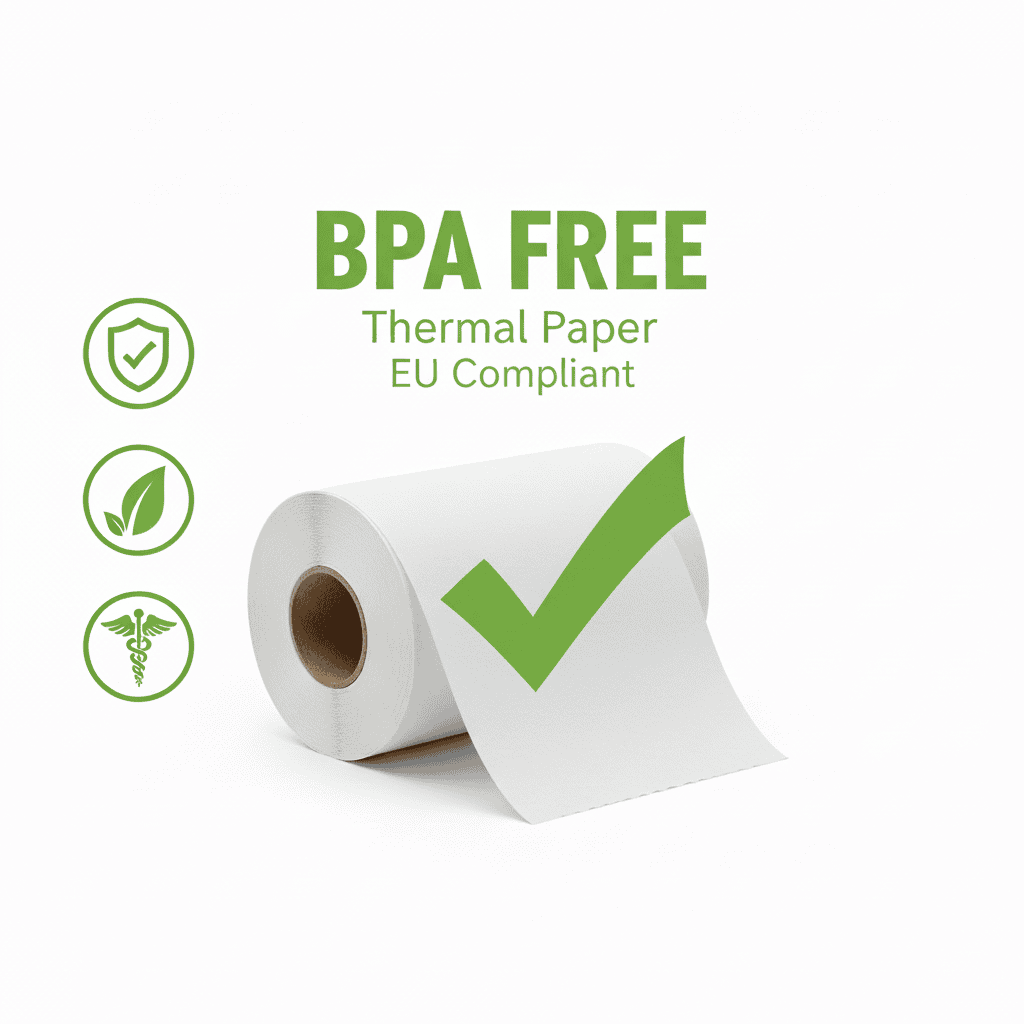 BPA FREE
Thermal Paper
EU Compliant